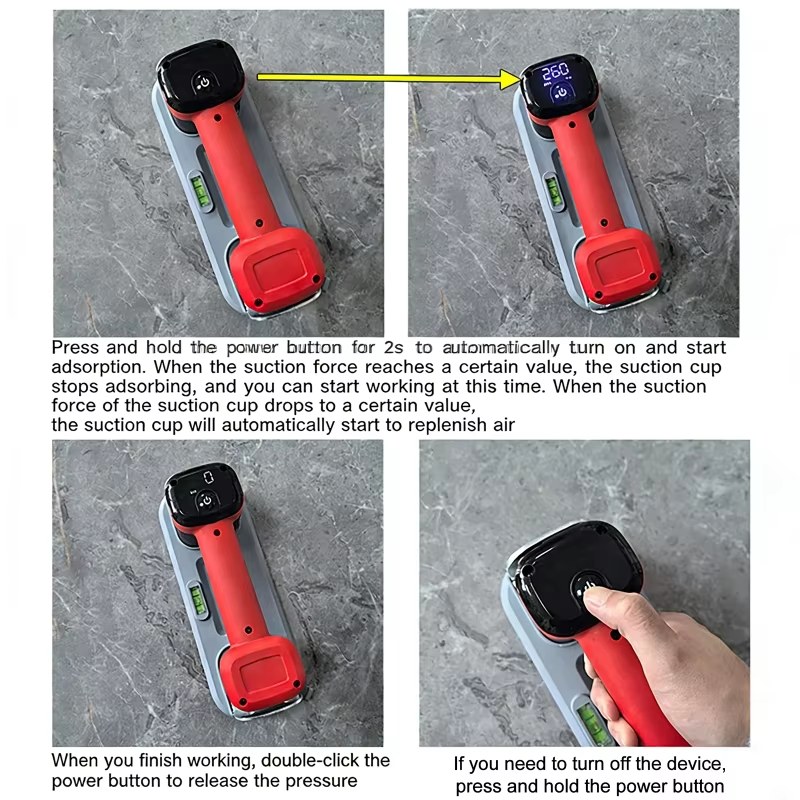 260

Press and hold the power button for 2s to automatically turn on and start adsorption. When the suction force reaches a certain value, the suction cup stops adsorbing, and you can start working at this time. When the suction force of the suction cup drops to a certain value,
the suction cup will automatically start to replenish air

0

When you finish working, double-click the power button to release the pressure

If you need to turn off the device, press and hold the power button